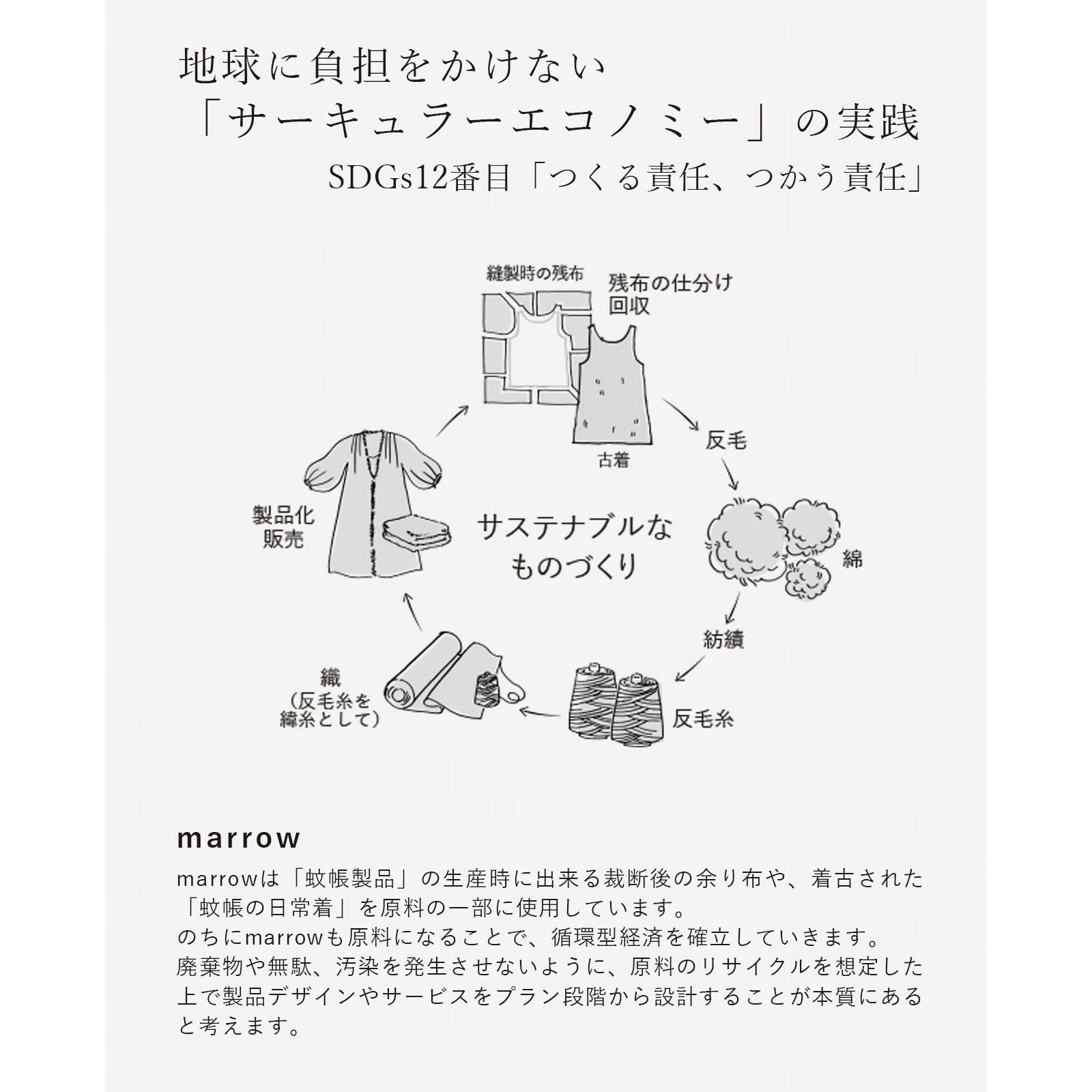 地球に負担をかけない
「サーキュラーエコノミー」の実践
SDGs12番目「つくる責任、つかう責任」

縫製時の残布

残布の仕分け
回収

古着

反毛

綿

紡績

反毛糸

織
(反毛糸を
緯糸として)

製品化
販売

サステナブルな
ものづくり

marrow

marrowは「蚊帳製品」の生産時に出来る裁断後の余り布や、着古された「蚊帳の日常着」を原料の一部に使用しています。
のちにmarrowも原料になることで、循環型経済を確立していきます。
廃棄物や無駄、汚染を発生させないように、原料のリサイクルを想定した上で製品デザインやサービスをプラン段階から設計することが本質にあると考えます。