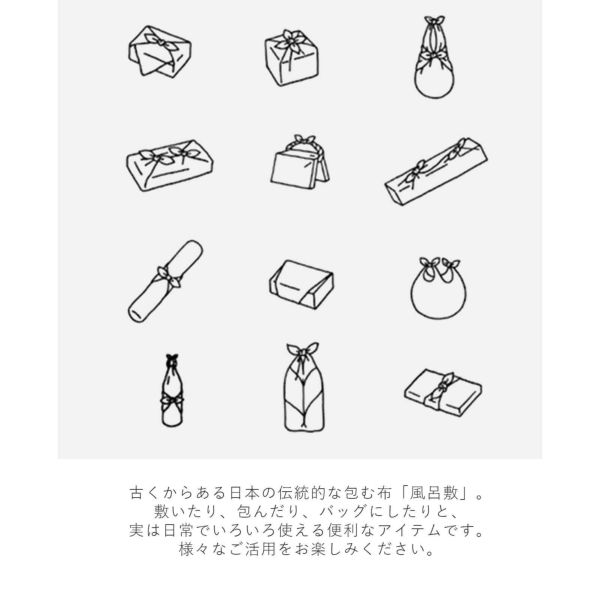 古くからある日本の伝統的な包む布「風呂敷」。
敷いたり、包んだり、バッグにしたりと、
実は日常でいろいろ使える便利なアイテムです。
様々なご活用をお楽しみください。