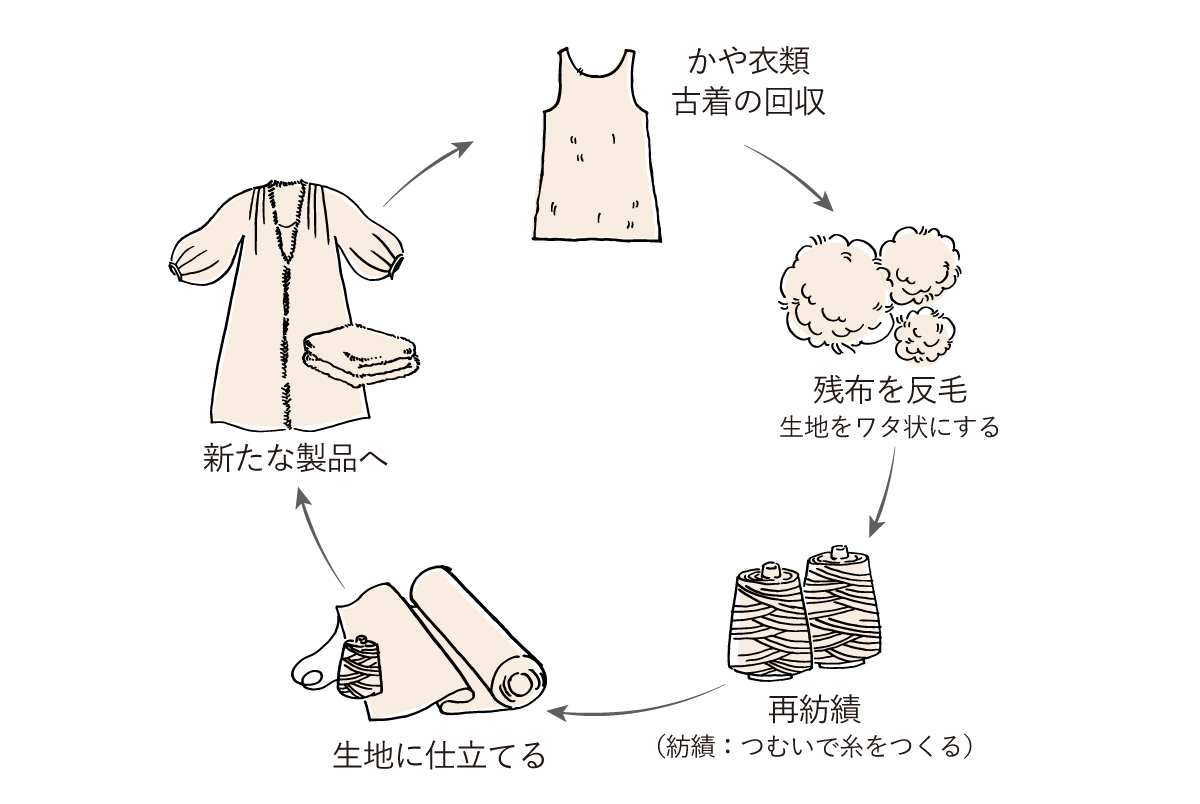 かや衣類
古着の回収

残布を反毛
生地をワタ状にする

再紡績
（紡績：つむいで糸をつくる）

生地に仕立てる

新たな製品へ