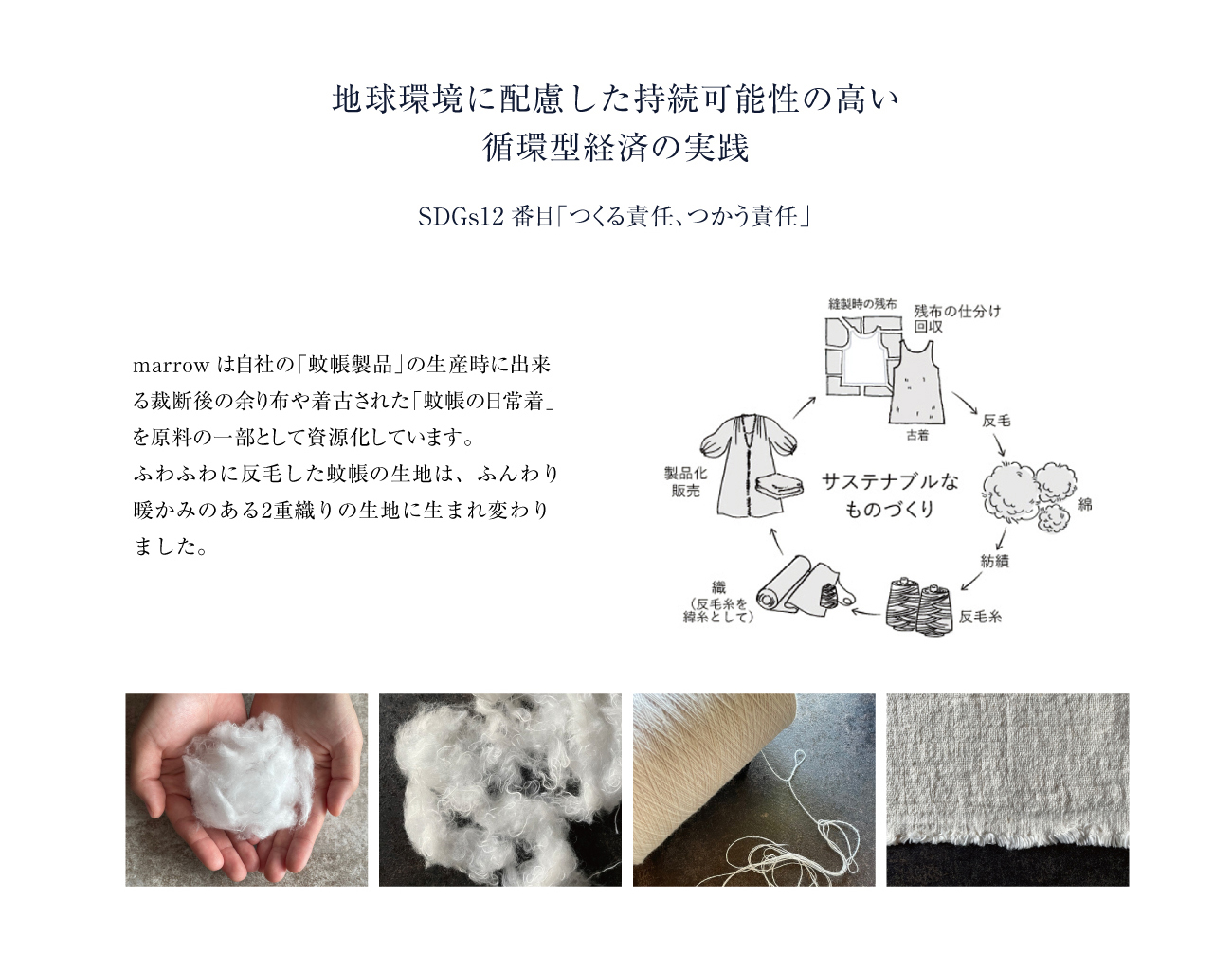 地球環境に配慮した持続可能性の高い
循環型経済の実践

SDGs12 番目「つくる責任、つかう責任」

marrow は自社の「蚊帳製品」の生産時に出来る裁断後の余り布や着古された「蚊帳の日常着」を原料の一部として資源化しています。
ふわふわに反毛した蚊帳の生地は、ふんわり暖かみのある2重織りの生地に生まれ変わりました。

縫製時の残布
残布の仕分け
回収
古着
反毛
綿
紡績
反毛糸
織
（反毛糸を緯糸として）
製品化
販売
サステナブルな
ものづくり